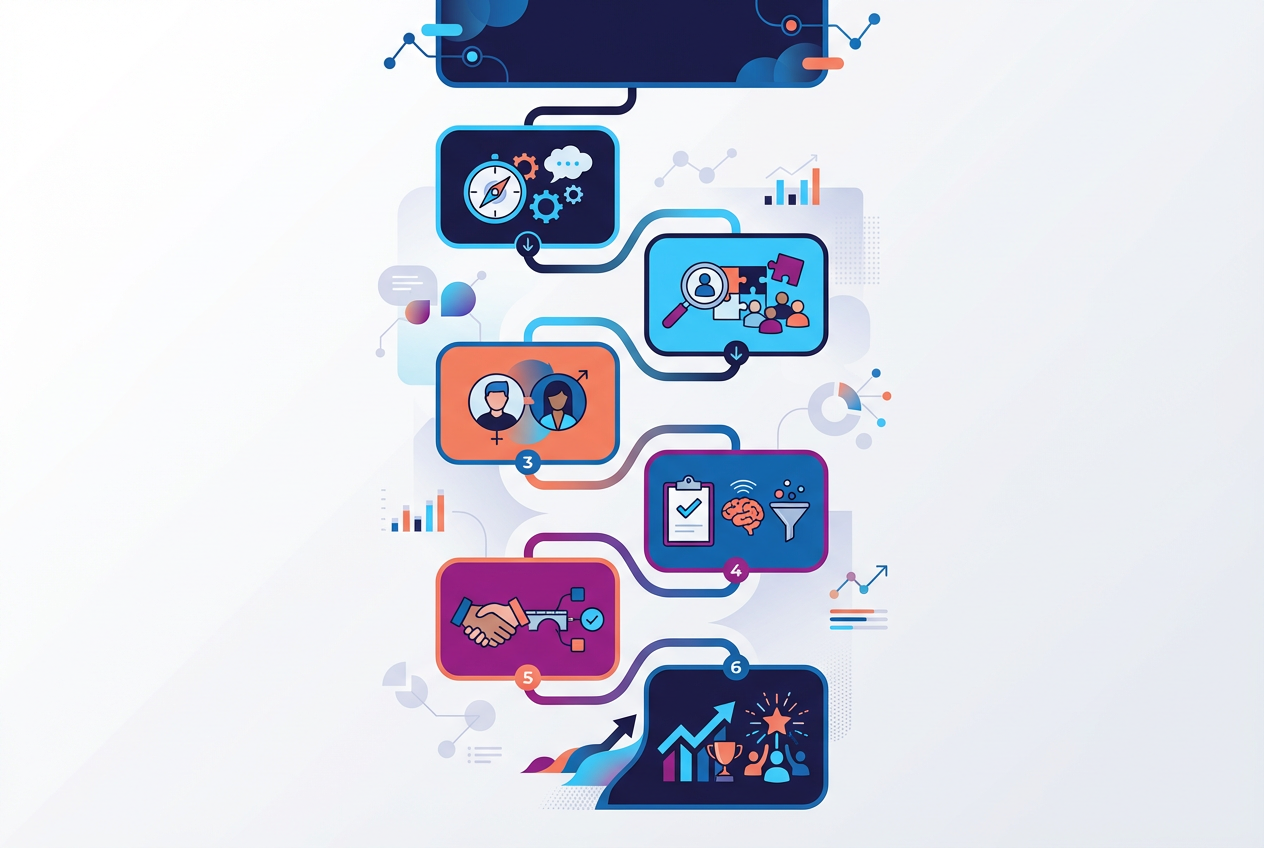 3

4

5

6